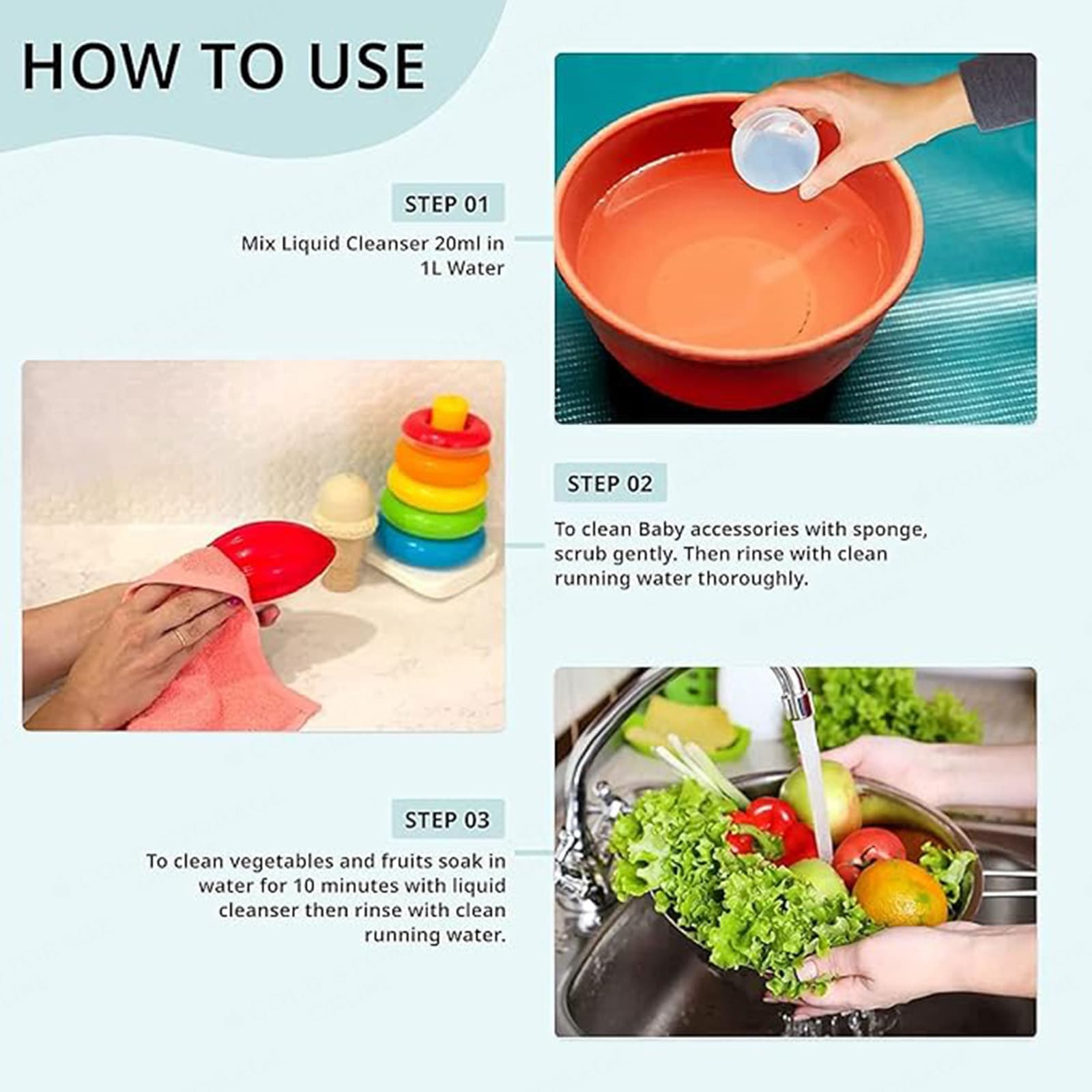 HOW TO USE

STEP 01

Mix Liquid Cleanser 20ml in 1L Water

STEP 02

To clean Baby accessories with sponge, scrub gently. Then rinse with clean running water thoroughly.

STEP 03

To clean vegetables and fruits soak in water for 10 minutes with liquid cleanser then rinse with clean running water.