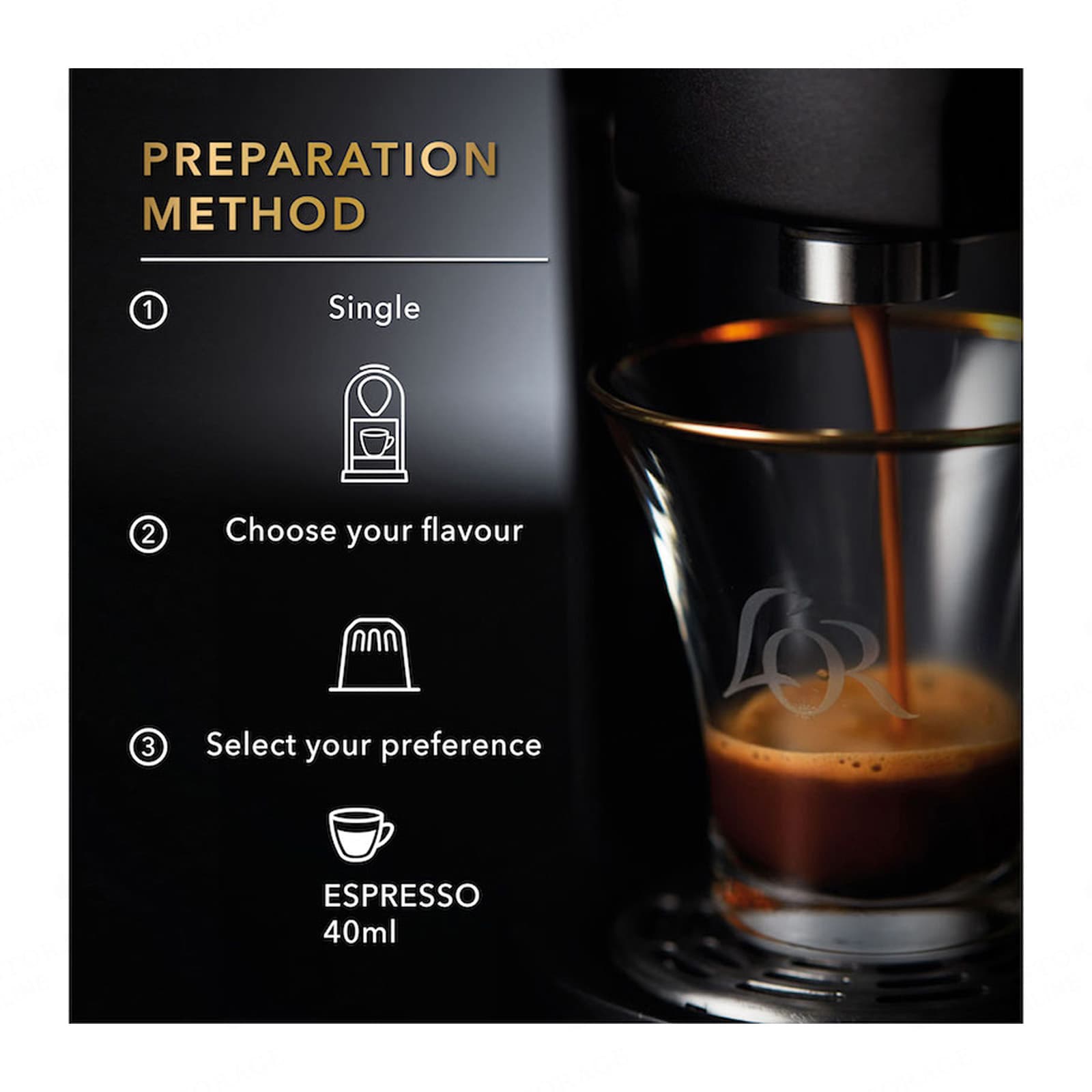 PREPARATION METHOD

① Single

② Choose your flavour

③ Select your preference

ESPRESSO
40ml

L'OR