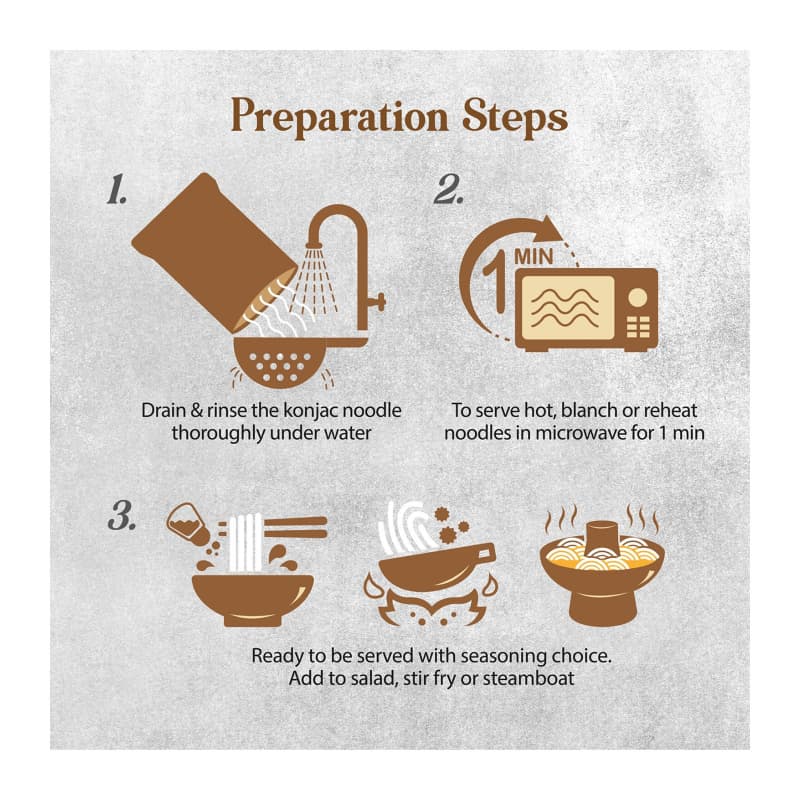 Preparation Steps

1.

Drain & rinse the konjac noodle thoroughly under water

2.

1 MIN

To serve hot, blanch or reheat noodles in microwave for 1 min

3.

Ready to be served with seasoning choice. Add to salad, stir fry or steamboat