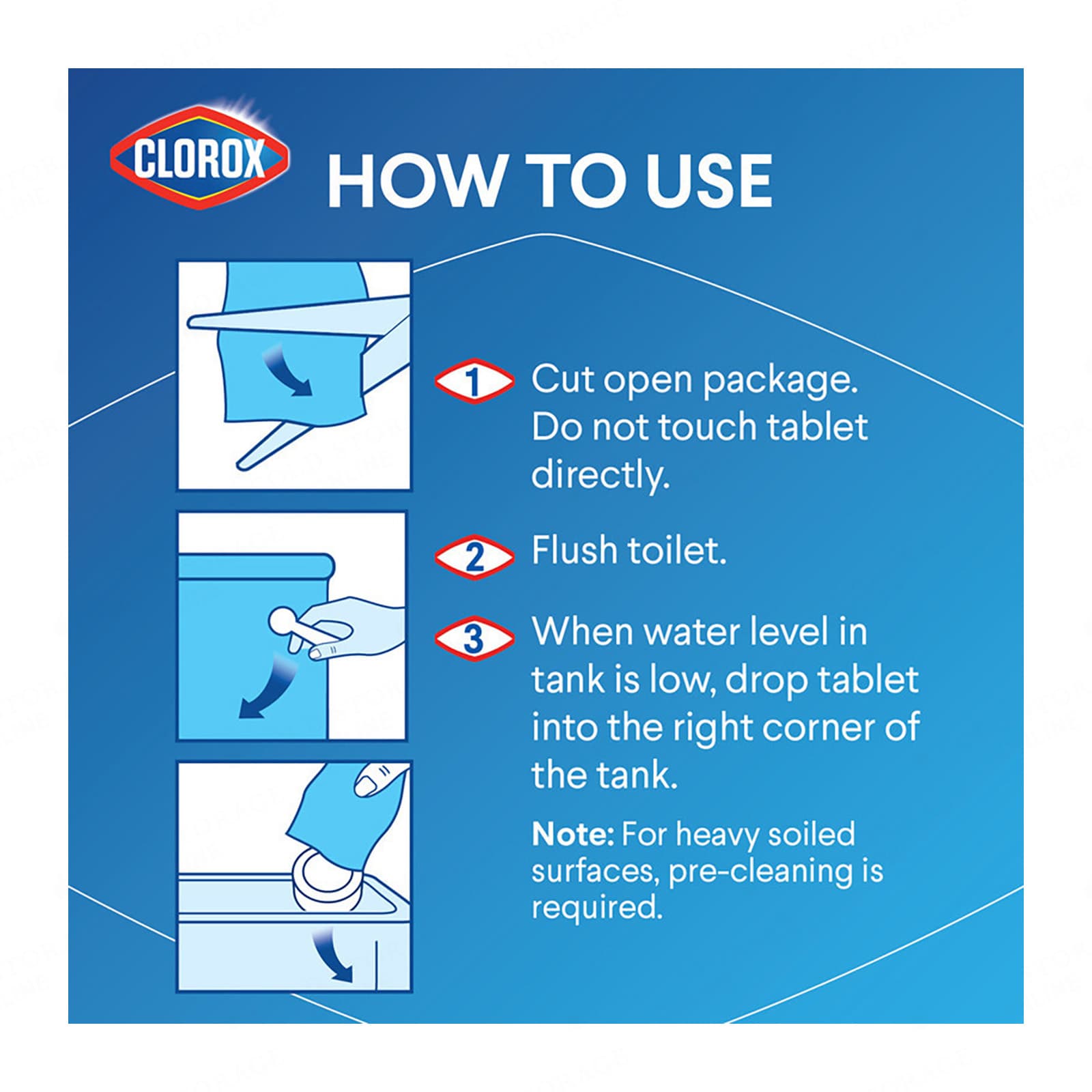 CLOROX

HOW TO USE

1 Cut open package. Do not touch tablet directly.

2 Flush toilet.

3 When water level in tank is low, drop tablet into the right corner of the tank.

Note: For heavy soiled surfaces, pre-cleaning is required.