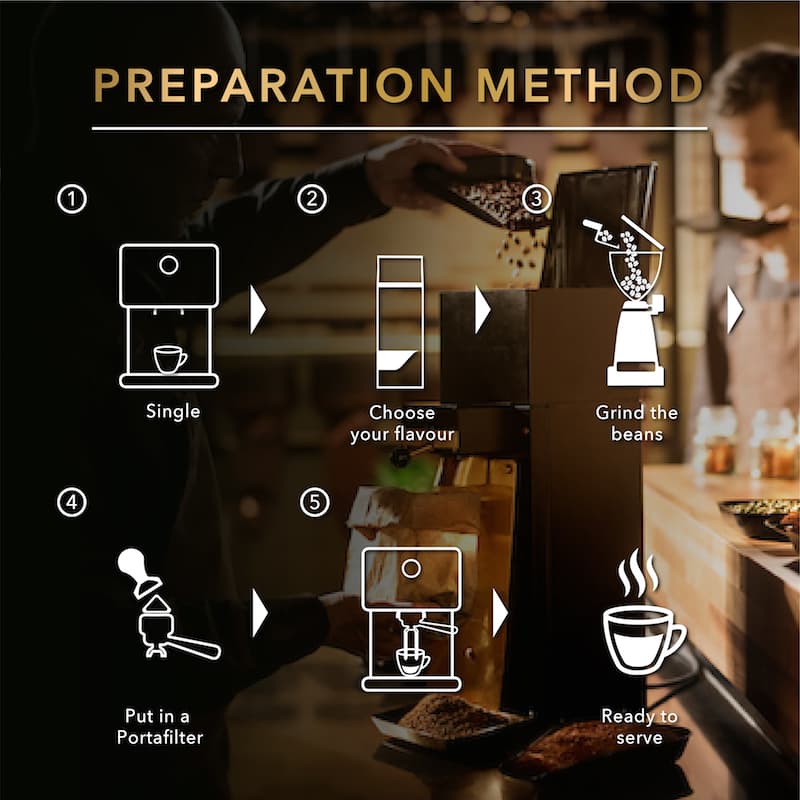 PREPARATION METHOD

①

Single

②

Choose your flavour

③

Grind the beans

④

Put in a Portafilter

⑤

Ready to serve